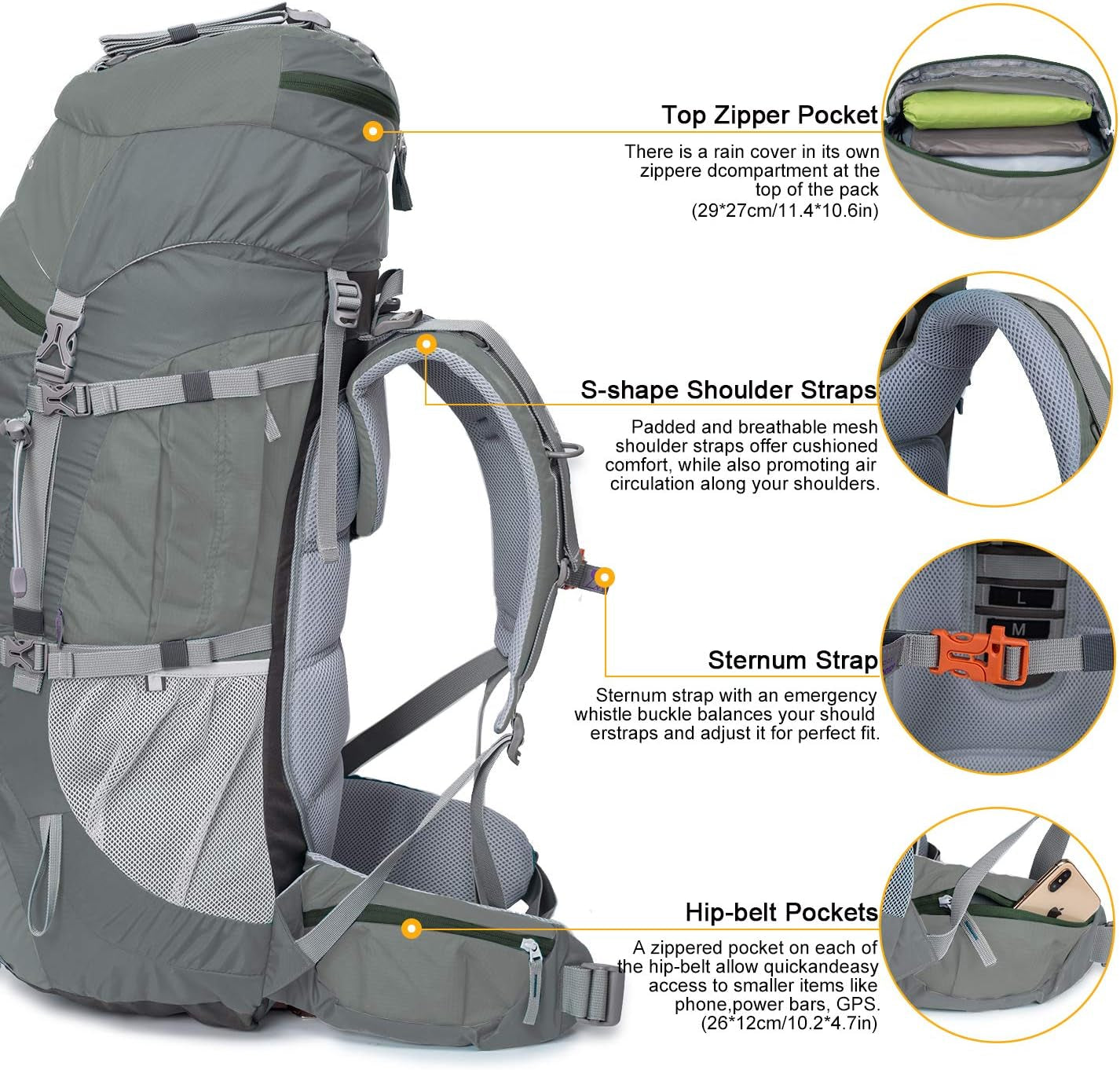 Top Zipper Pocket

There is a rain cover in its own zippere dcompartment at the top of the pack (29*27cm/11.4*10.6in)

S-shape Shoulder Straps

Padded and breathable mesh shoulder straps offer cushioned comfort, while also promoting air circulation along your shoulders.

L

M

Sternum Strap

Sternum strap with an emergency whistle buckle balances your should erstraps and adjust it for perfect fit.

Hip-belt Pockets

A zippered pocket on each of the hip-belt allow quickandeasy access to smaller items like phone,power bars, GPS. (26*12cm/10.2*4.7in)