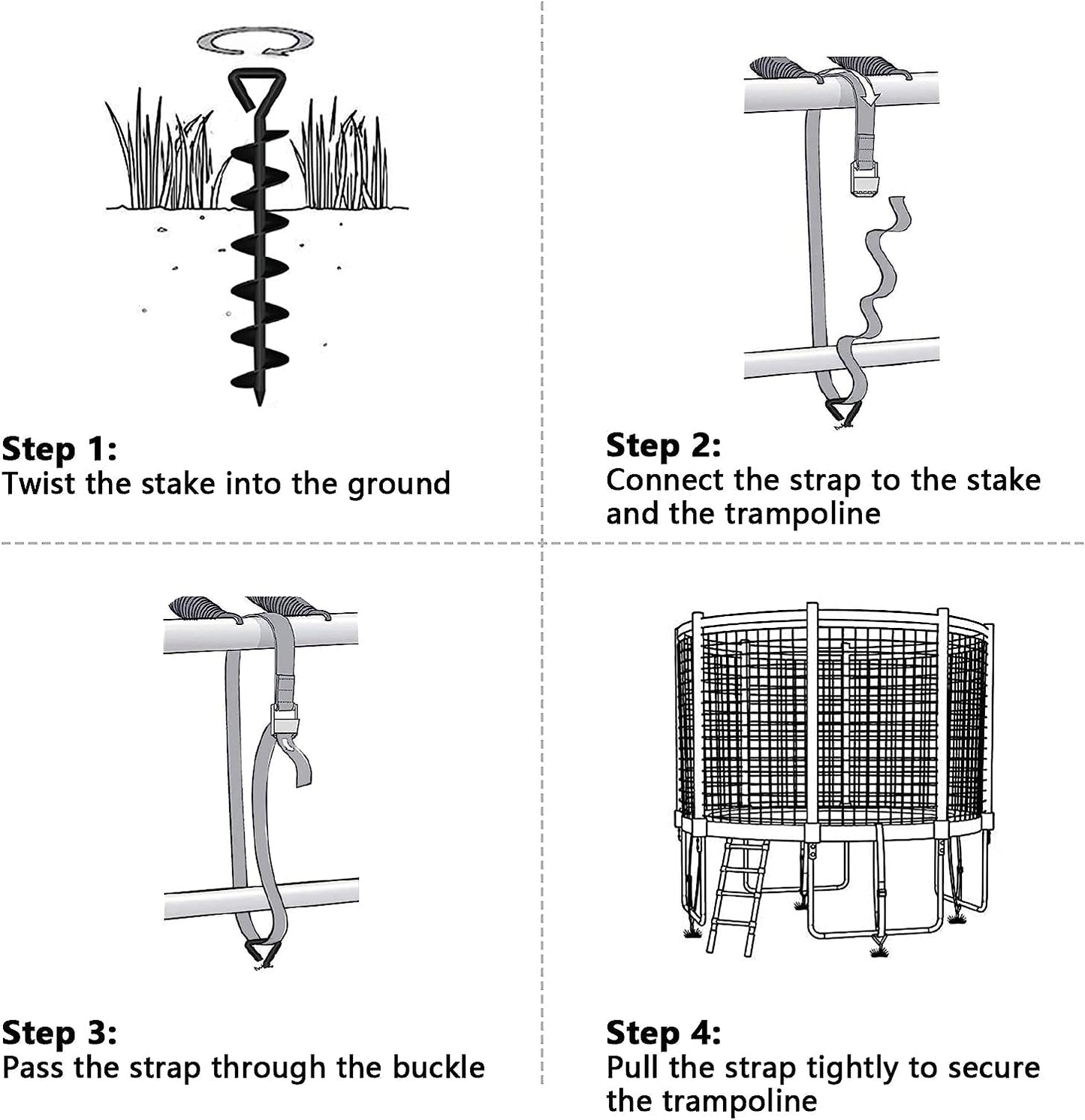 Step 1:
Twist the stake into the ground

Step 2:
Connect the strap to the stake and the trampoline

Step 3:
Pass the strap through the buckle

Step 4:
Pull the strap tightly to secure the trampoline